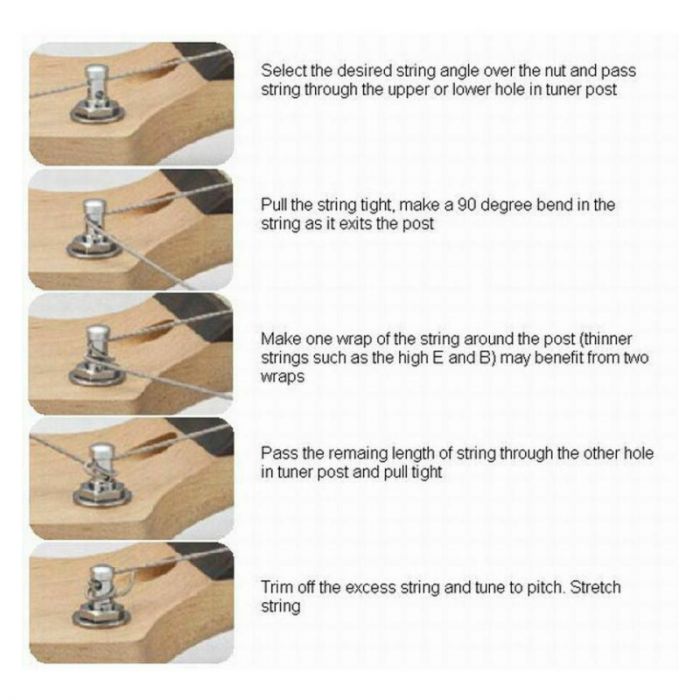 Select the desired string angle over the nut and pass string through the upper or lower hole in tuner post

Pull the string tight, make a 90 degree bend in the string as it exits the post

Make one wrap of the string around the post (thinner strings such as the high E and B) may benefit from two wraps

Pass the remaing length of string through the other hole in tuner post and pull tight

Trim off the excess string and tune to pitch. Stretch string